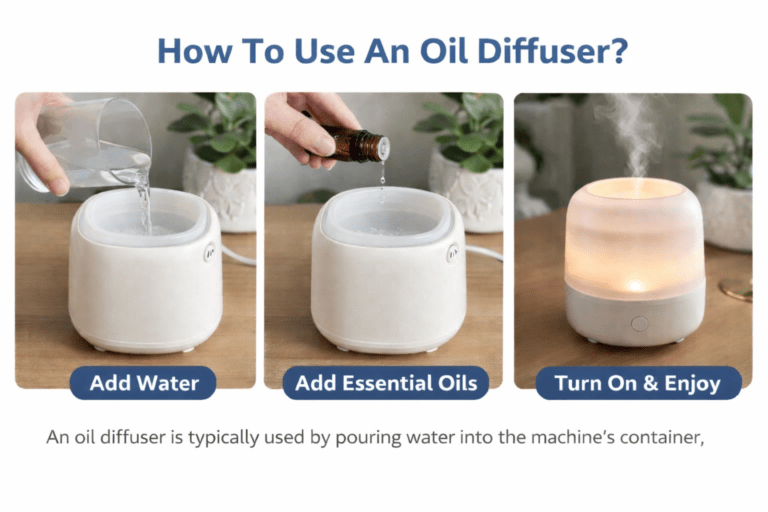 How To Use An Oil Diffuser?

Add Water

Add Essential Oils

Turn On & Enjoy

An oil diffuser is typically used by pouring water into the machine's container,